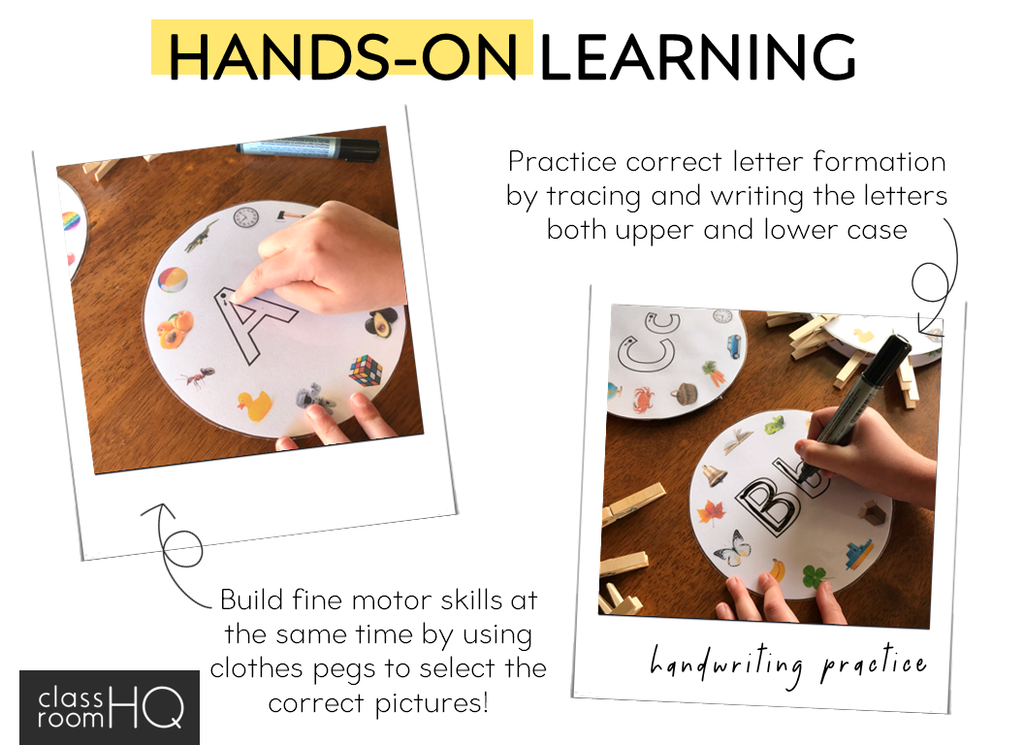 HANDS-ON LEARNING

Practice correct letter formation by tracing and writing the letters both upper and lower case

A

Cc

Bb

Build fine motor skills at the same time by using clothes pegs to select the correct pictures!

handwriting practice

class room HQ