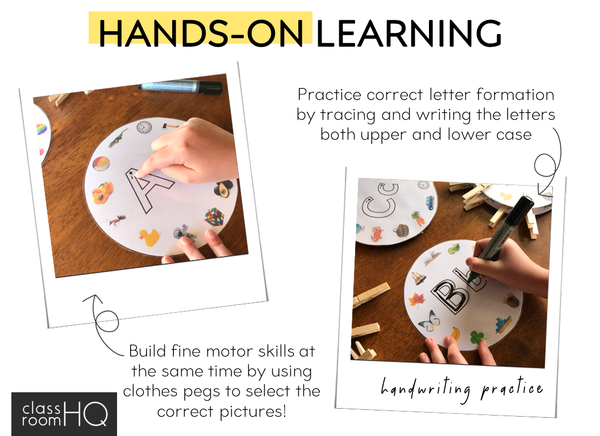 HANDS-ON LEARNING

Practice correct letter formation by tracing and writing the letters both upper and lower case

A

Cc

Bb

Build fine motor skills at the same time by using clothes pegs to select the correct pictures!

handwriting practice

class room HQ