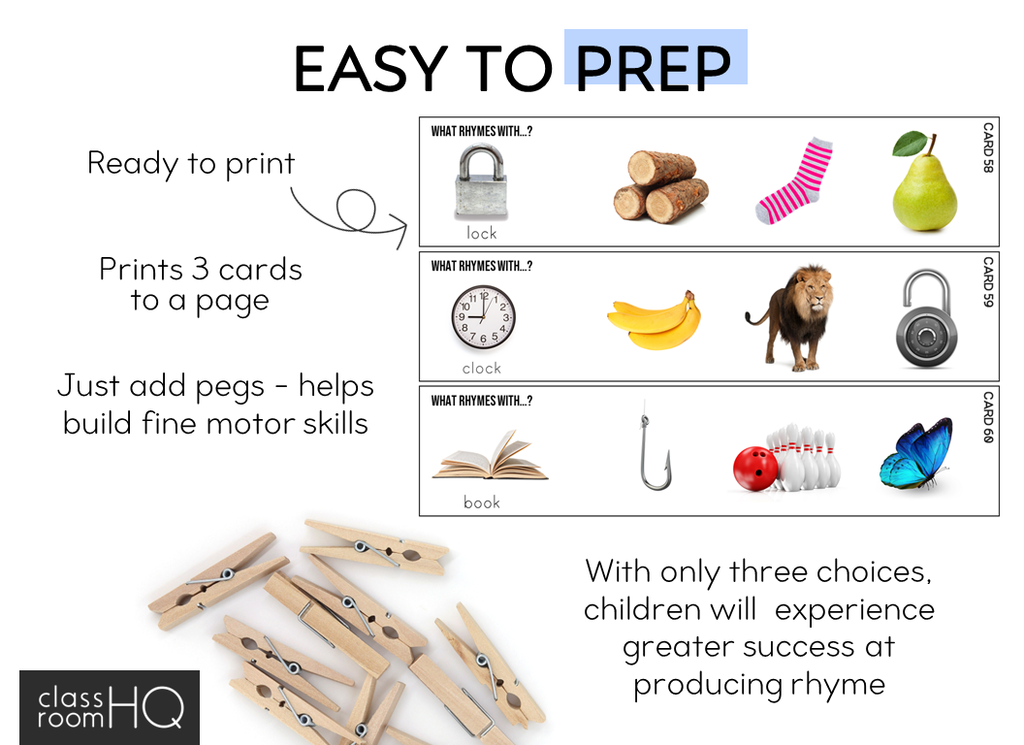 EASY TO PREP

Ready to print

Prints 3 cards to a page

Just add pegs - helps build fine motor skills

WHAT RHYMES WITH...?
lock
CARD 58

WHAT RHYMES WITH...?
clock
CARD 59

WHAT RHYMES WITH...?
book
CARD 60

With only three choices, children will experience greater success at producing rhyme

class room HQ