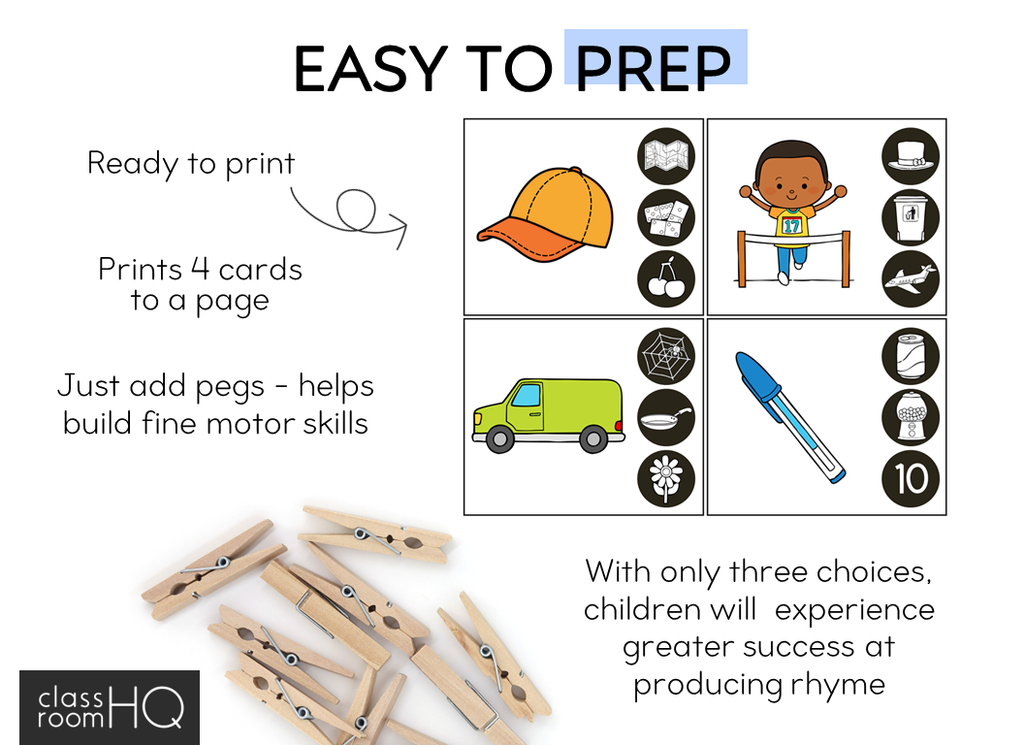 EASY TO PREP

Ready to print

Prints 4 cards to a page

Just add pegs - helps build fine motor skills

17

10

With only three choices, children will experience greater success at producing rhyme

class room HQ